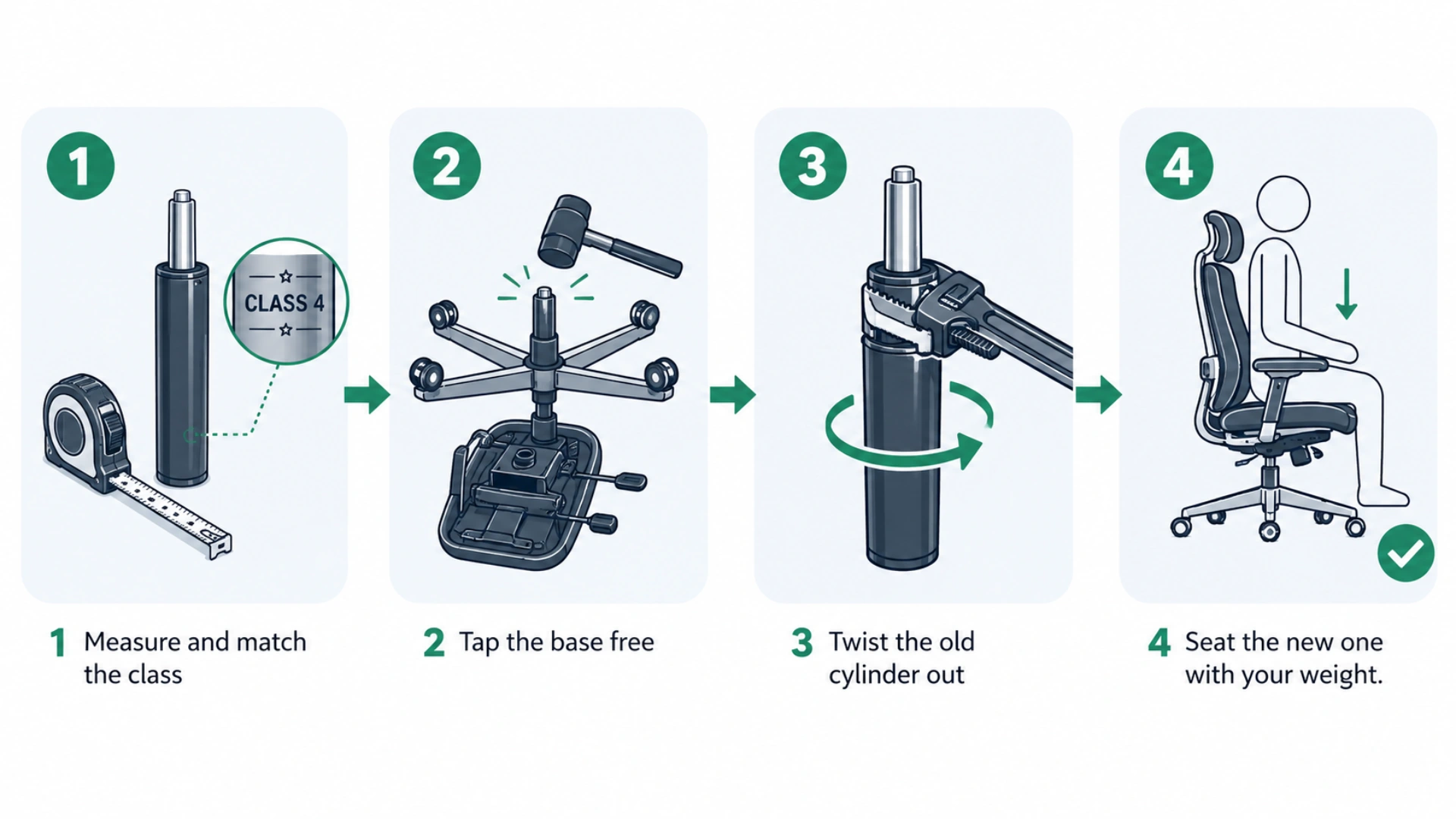 1

CLASS 4

2

3

4

1 Measure and match the class

2 Tap the base free

3 Twist the old cylinder out

4 Seat the new one with your weight.